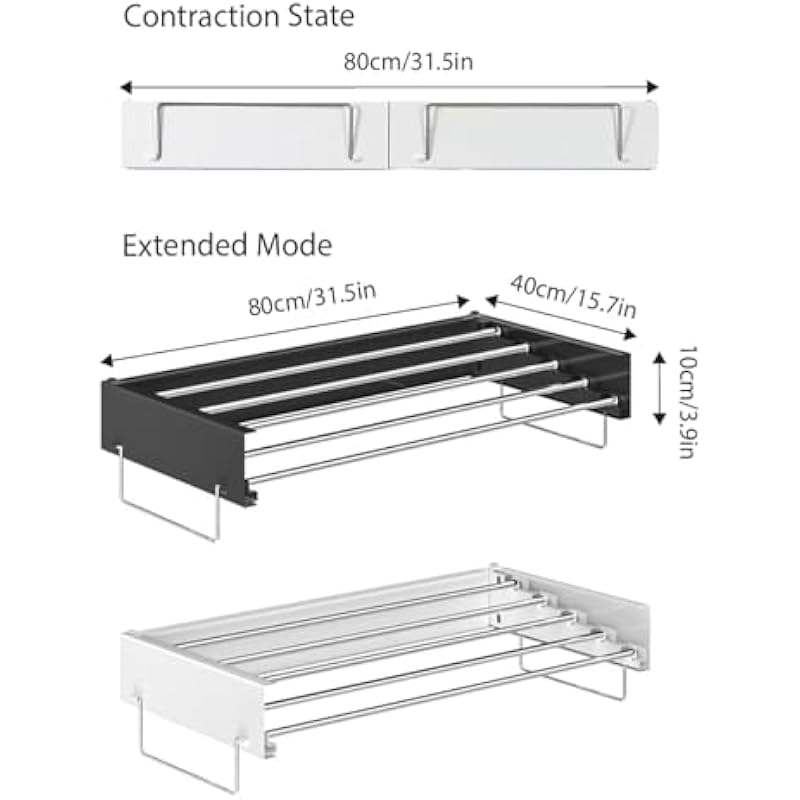 Contraction State

80cm/31.5in

Extended Mode

80cm/31.5in

40cm/15.7in

10cm/3.9in