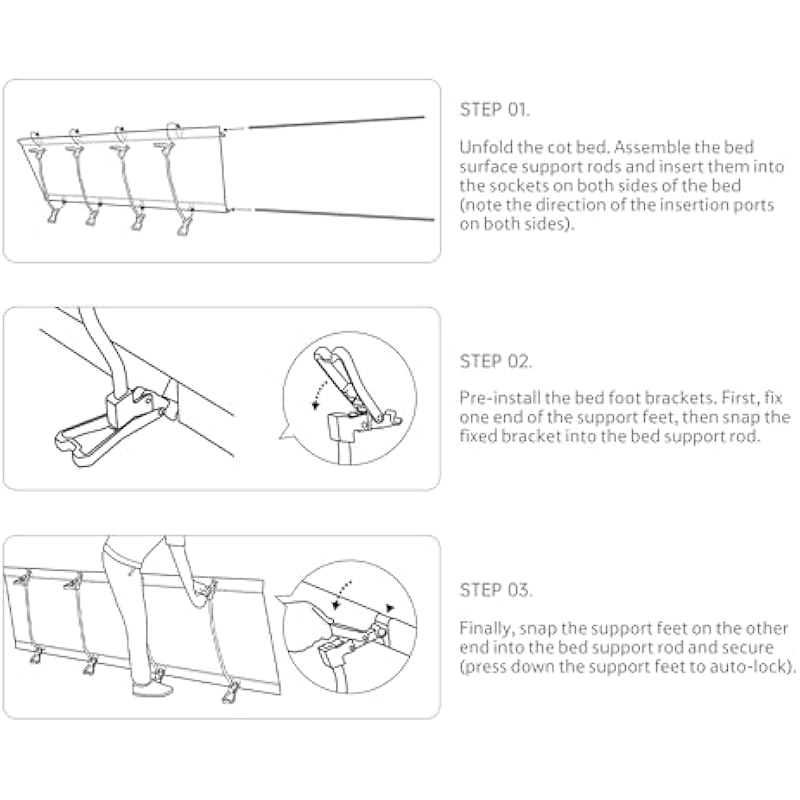 STEP 01.

Unfold the cot bed. Assemble the bed surface support rods and insert them into the sockets on both sides of the bed (note the direction of the insertion ports on both sides).

STEP 02.

Pre-install the bed foot brackets. First, fix one end of the support feet, then snap the fixed bracket into the bed support rod.

STEP 03.

Finally, snap the support feet on the other end into the bed support rod and secure (press down the support feet to auto-lock).