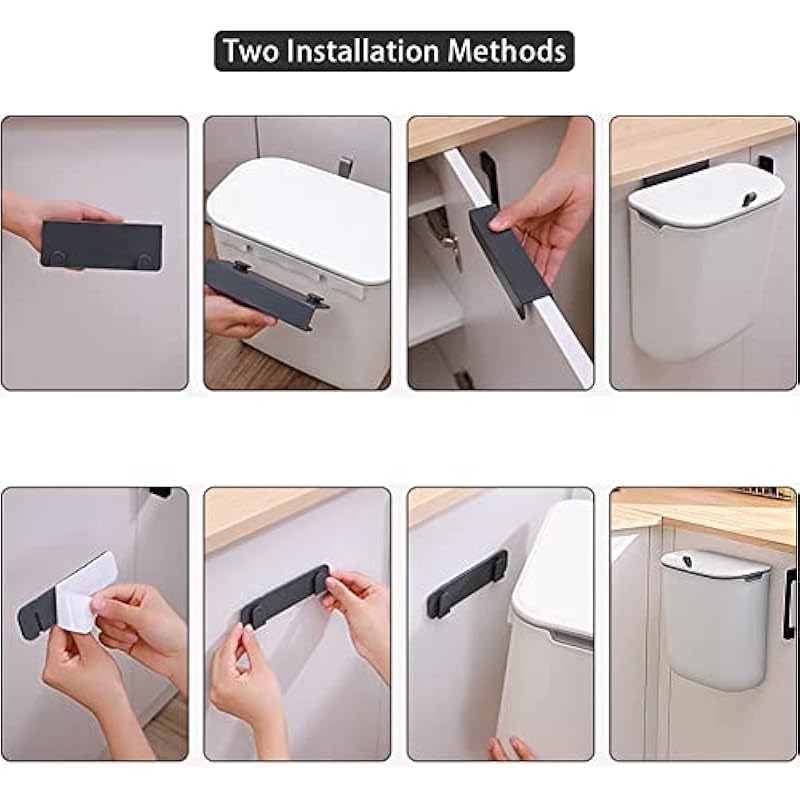 Two Installation Methods