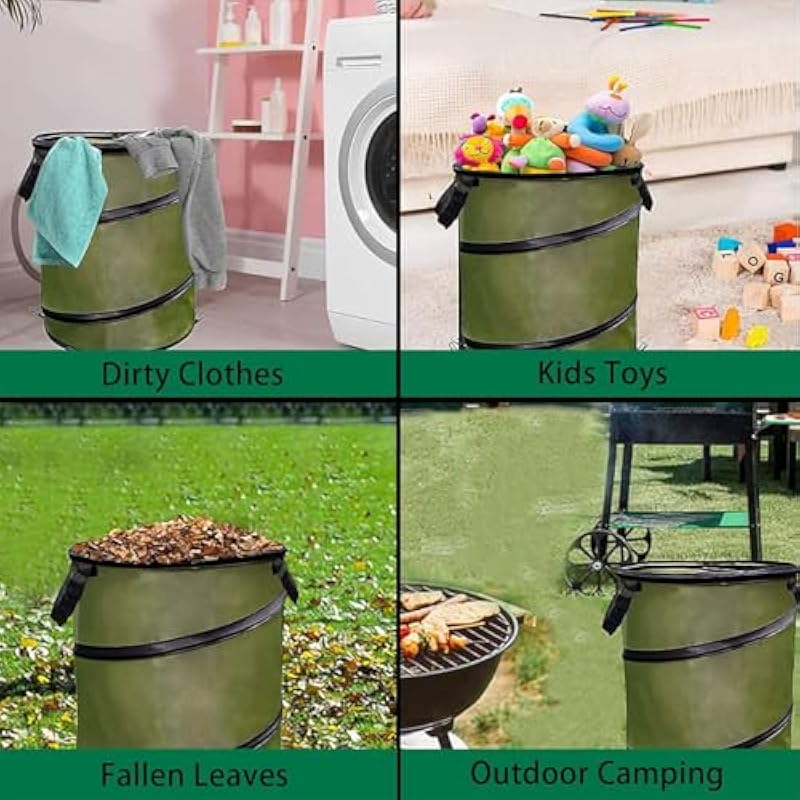 Dirty Clothes

Kids Toys

Fallen Leaves

Outdoor Camping