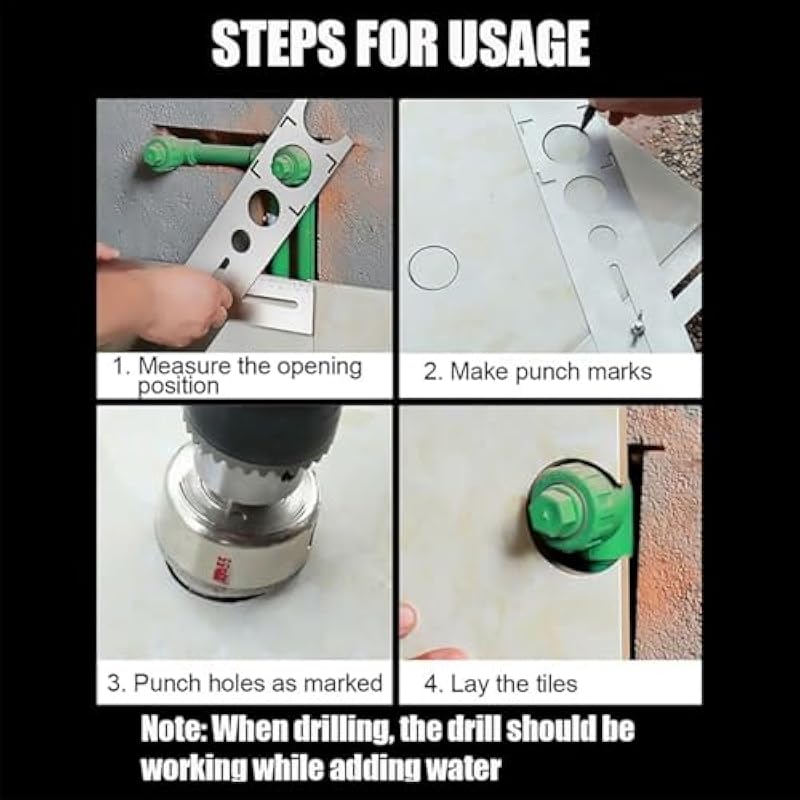 STEPS FOR USAGE

1. Measure the opening position

2. Make punch marks

3. Punch holes as marked

4. Lay the tiles

Note: When drilling, the drill should be working while adding water