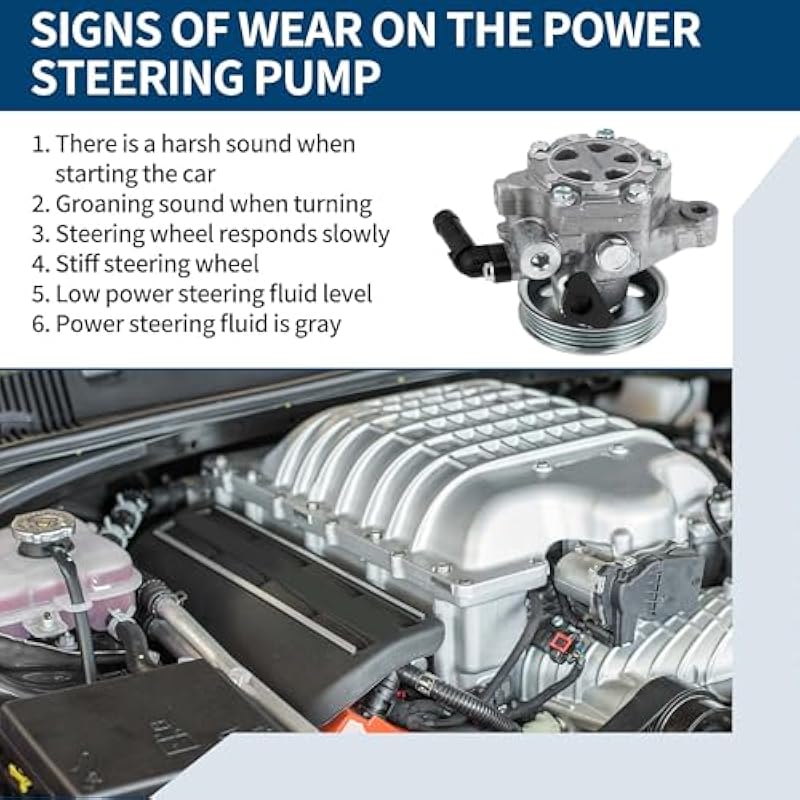 SIGNS OF WEAR ON THE POWER STEERING PUMP

1. There is a harsh sound when starting the car
2. Groaning sound when turning
3. Steering wheel responds slowly
4. Stiff steering wheel
5. Low power steering fluid level
6. Power steering fluid is gray