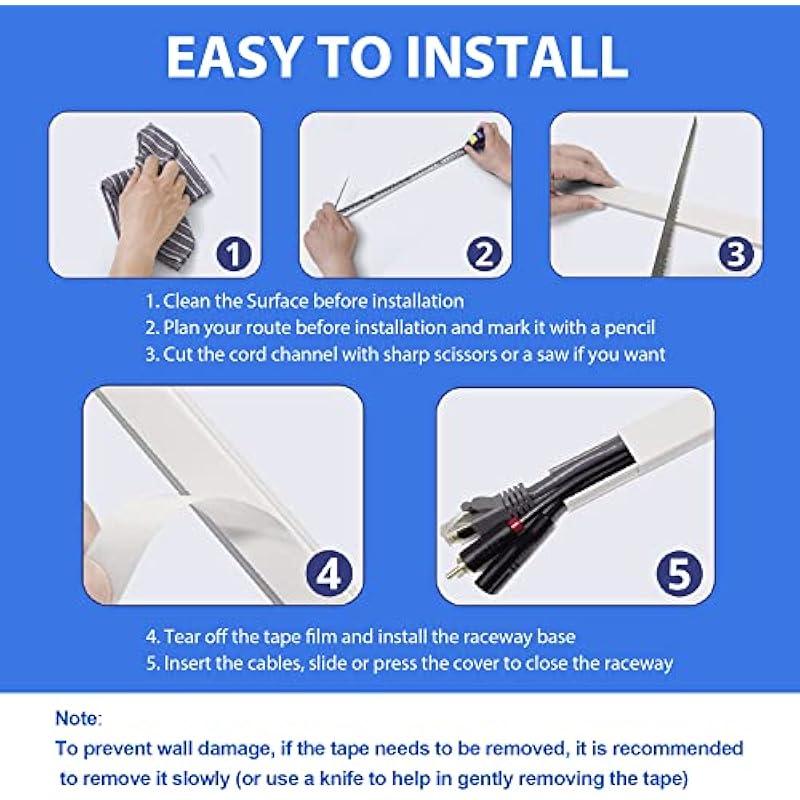 EASY TO INSTALL

1

2

3

1. Clean the Surface before installation
2. Plan your route before installation and mark it with a pencil
3. Cut the cord channel with sharp scissors or a saw if you want

4

5

4. Tear off the tape film and install the raceway base
5. Insert the cables, slide or press the cover to close the raceway

Note:
To prevent wall damage, if the tape needs to be removed, it is recommended to remove it slowly (or use a knife to help in gently removing the tape)