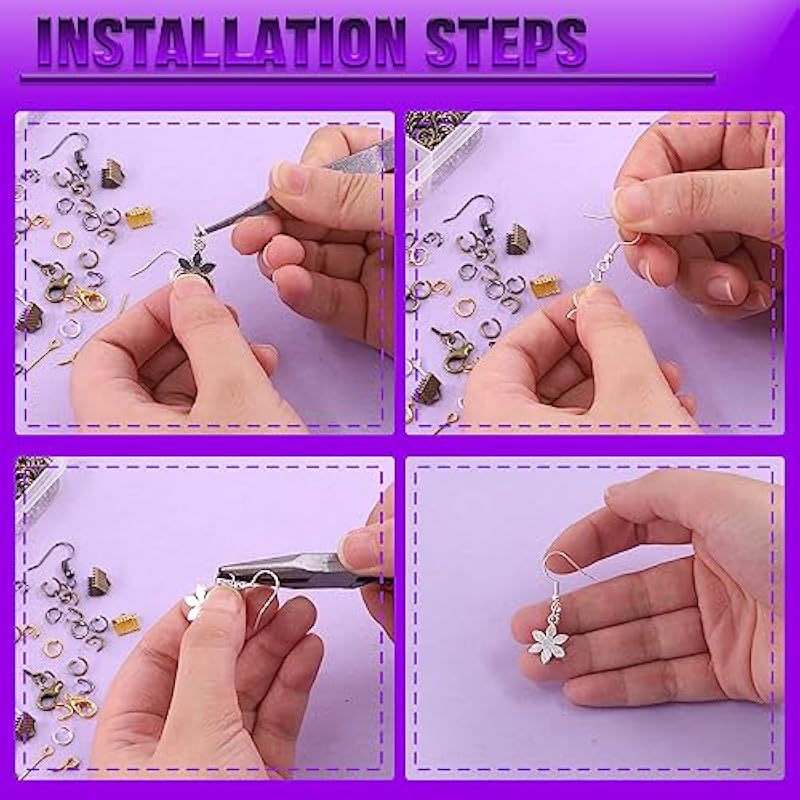 INSTALLATION STEPS