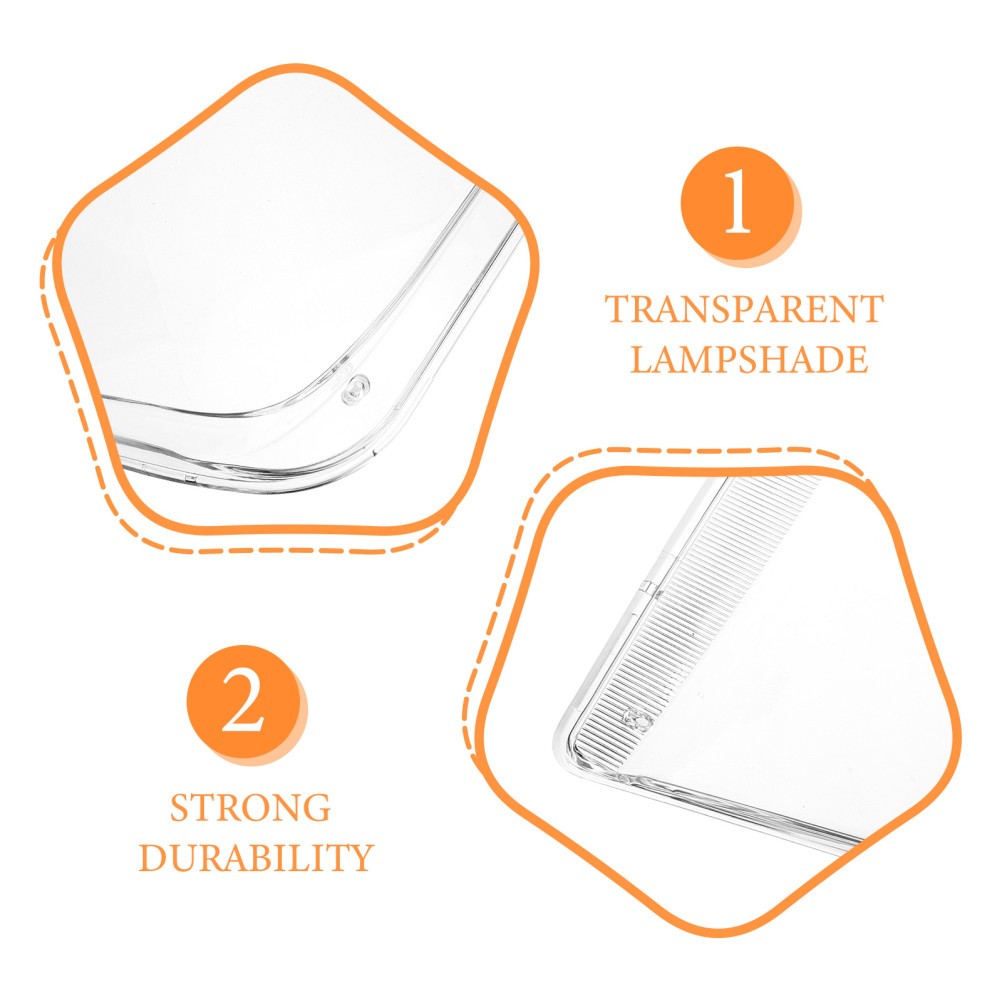 1

TRANSPARENT LAMPSHADE

2

STRONG DURABILITY