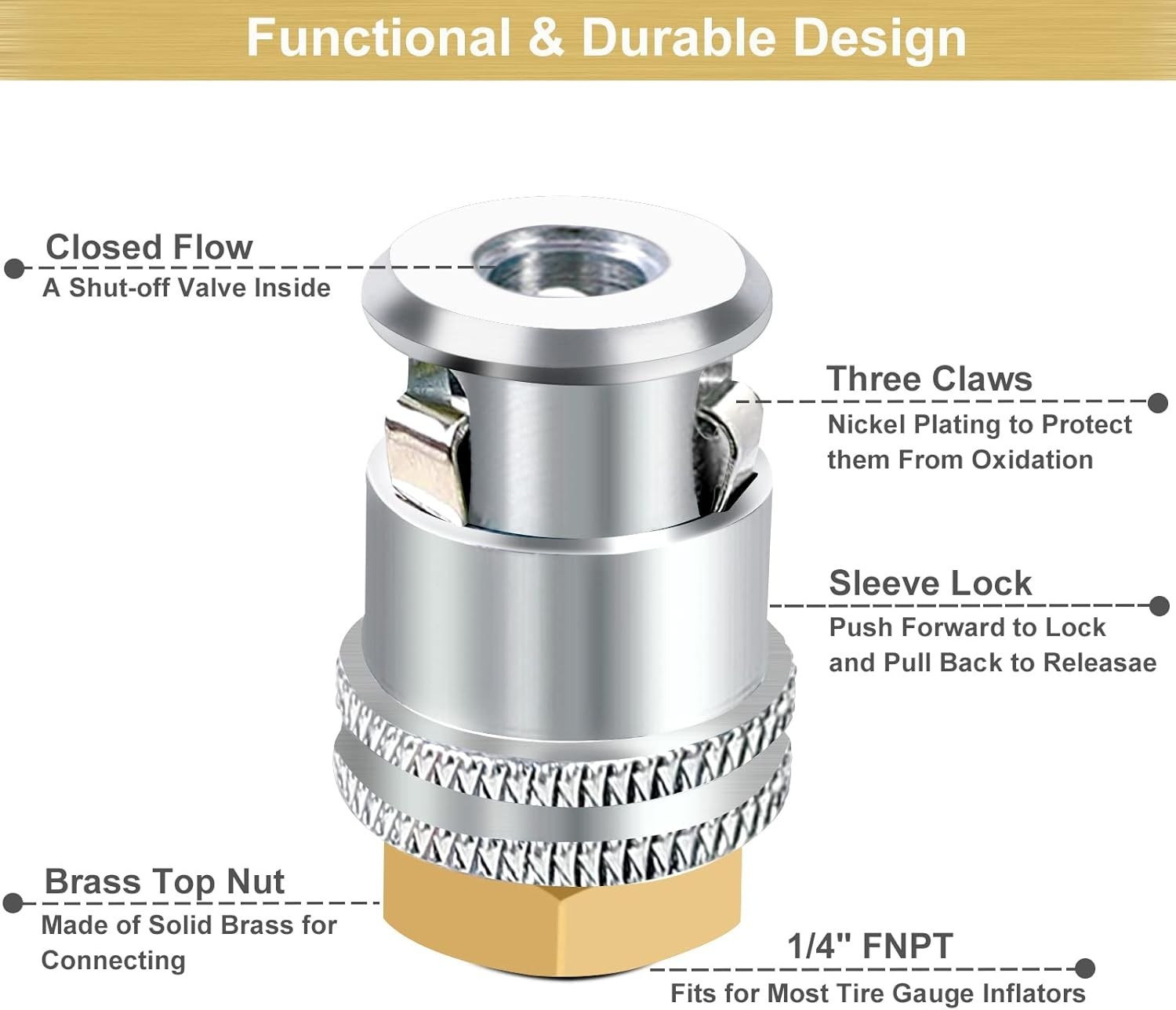 Functional & Durable Design

Closed Flow
A Shut-off Valve Inside

Three Claws
Nickel Plating to Protect them From Oxidation

Sleeve Lock
Push Forward to Lock and Pull Back to Releasae

Brass Top Nut
Made of Solid Brass for Connecting

1/4" FNPT
Fits for Most Tire Gauge Inflators