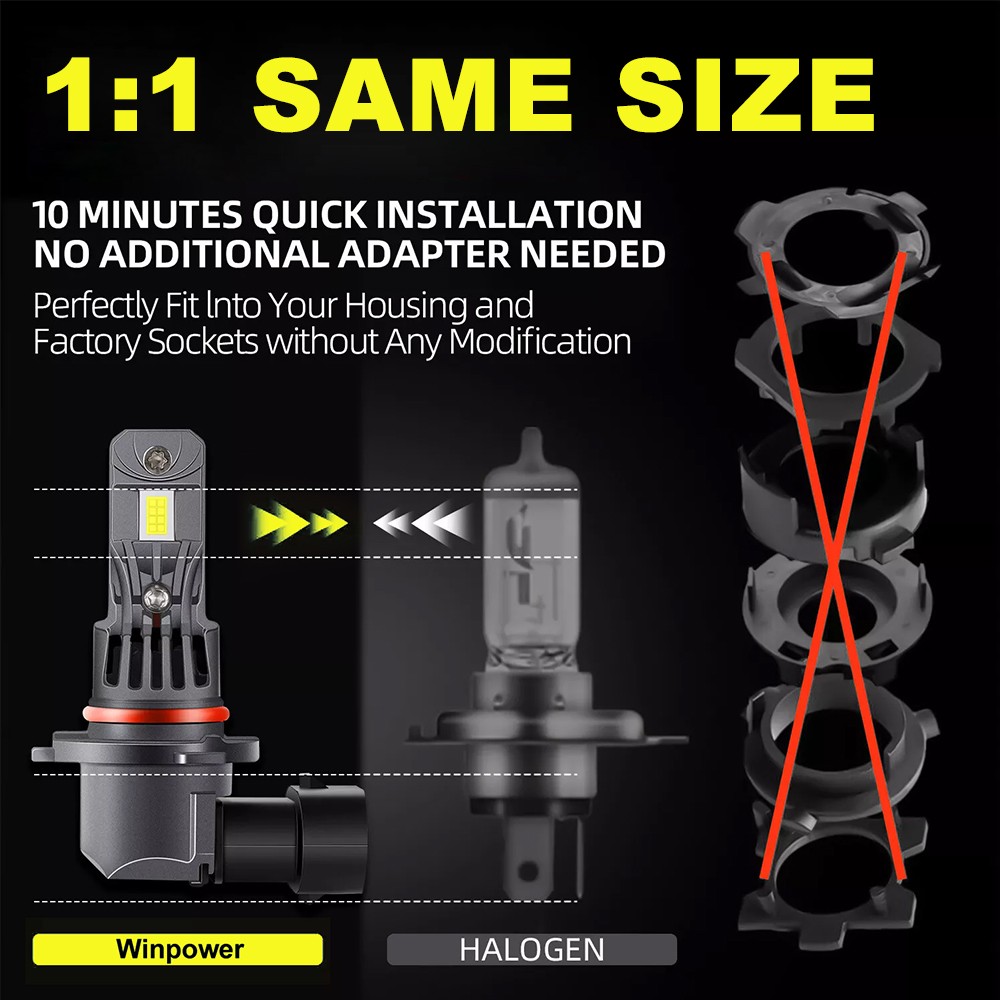 1:1 SAME SIZE

10 MINUTES QUICK INSTALLATION
NO ADDITIONAL ADAPTER NEEDED

Perfectly Fit lnto Your Housing and Factory Sockets without Any Modification

Winpower

HALOGEN