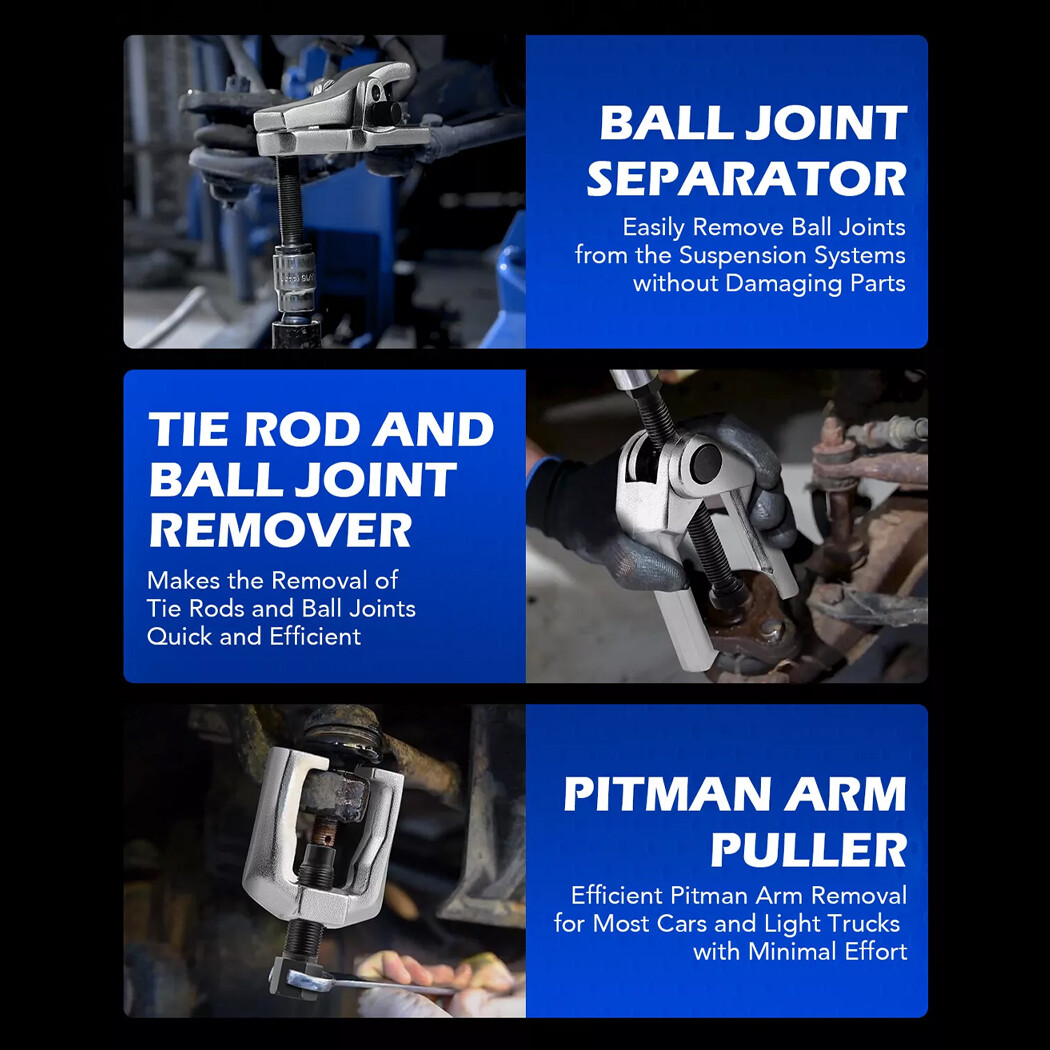 BALL JOINT SEPARATOR

Easily Remove Ball Joints from the Suspension Systems without Damaging Parts

TIE ROD AND BALL JOINT REMOVER

Makes the Removal of Tie Rods and Ball Joints Quick and Efficient

PITMAN ARM PULLER

Efficient Pitman Arm Removal for Most Cars and Light Trucks with Minimal Effort