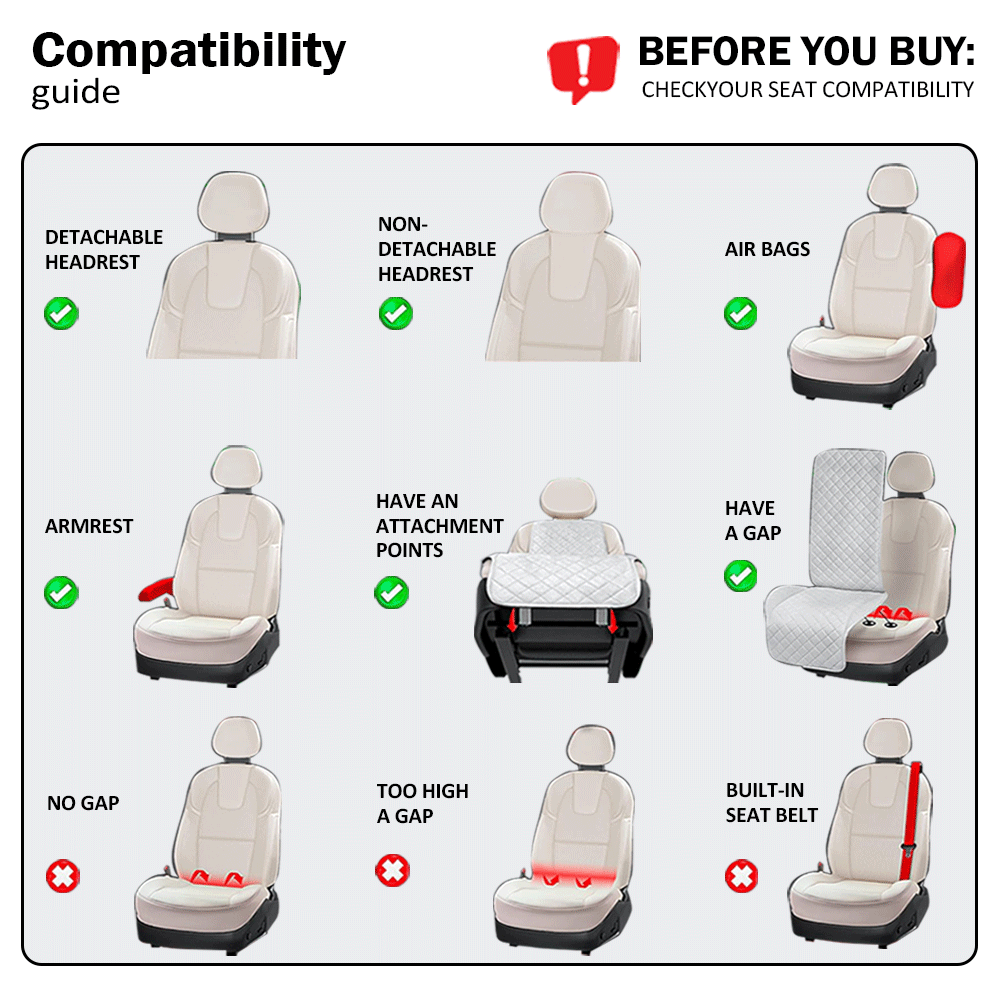 Compatibility
guide

BEFORE YOU BUY:
CHECKYOUR SEAT COMPATIBILITY

DETACHABLE HEADREST

NON-DETACHABLE HEADREST

AIR BAGS

ARMREST

HAVE AN ATTACHMENT POINTS

HAVE A GAP

NO GAP

TOO HIGH A GAP

BUILT-IN SEAT BELT