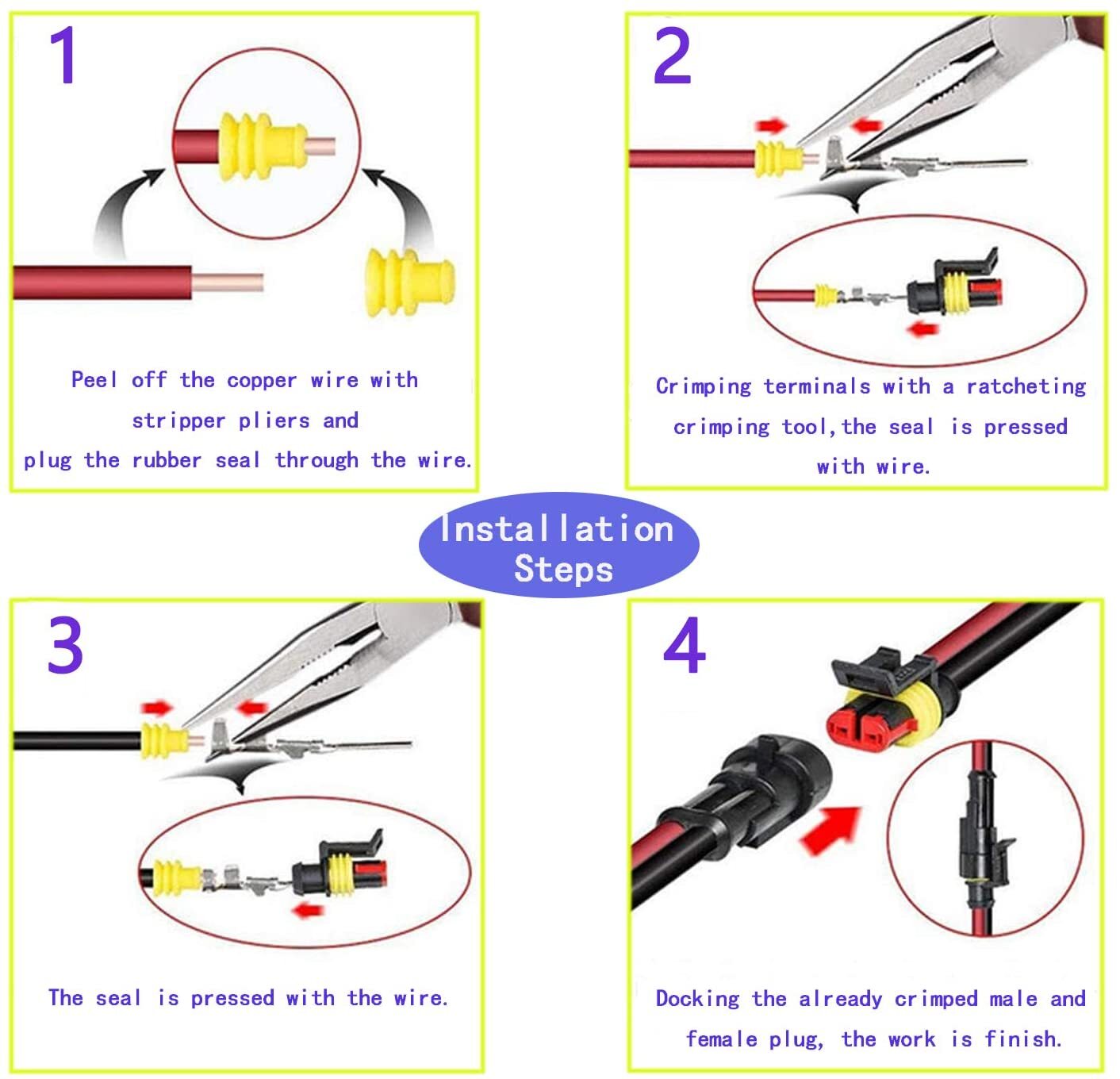 1

Peel off the copper wire with stripper pliers and plug the rubber seal through the wire.

2

Crimping terminals with a ratcheting crimping tool,the seal is pressed with wire.

Installation Steps

3

The seal is pressed with the wire.

4

Docking the already crimped male and female plug, the work is finish.