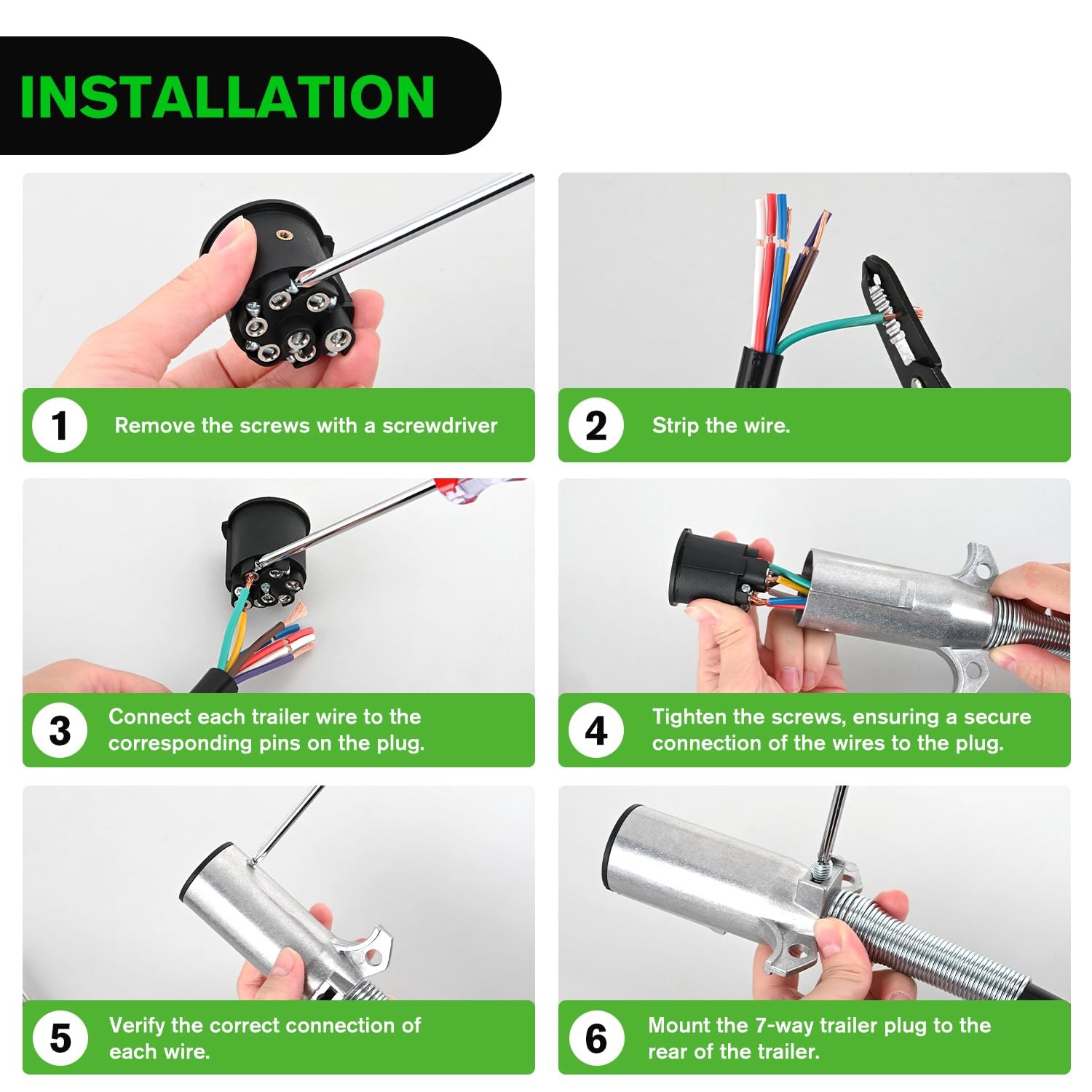 INSTALLATION

1 Remove the screws with a screwdriver

2 Strip the wire.

3 Connect each trailer wire to the corresponding pins on the plug.

4 Tighten the screws, ensuring a secure connection of the wires to the plug.

5 Verify the correct connection of each wire.

6 Mount the 7-way trailer plug to the rear of the trailer.