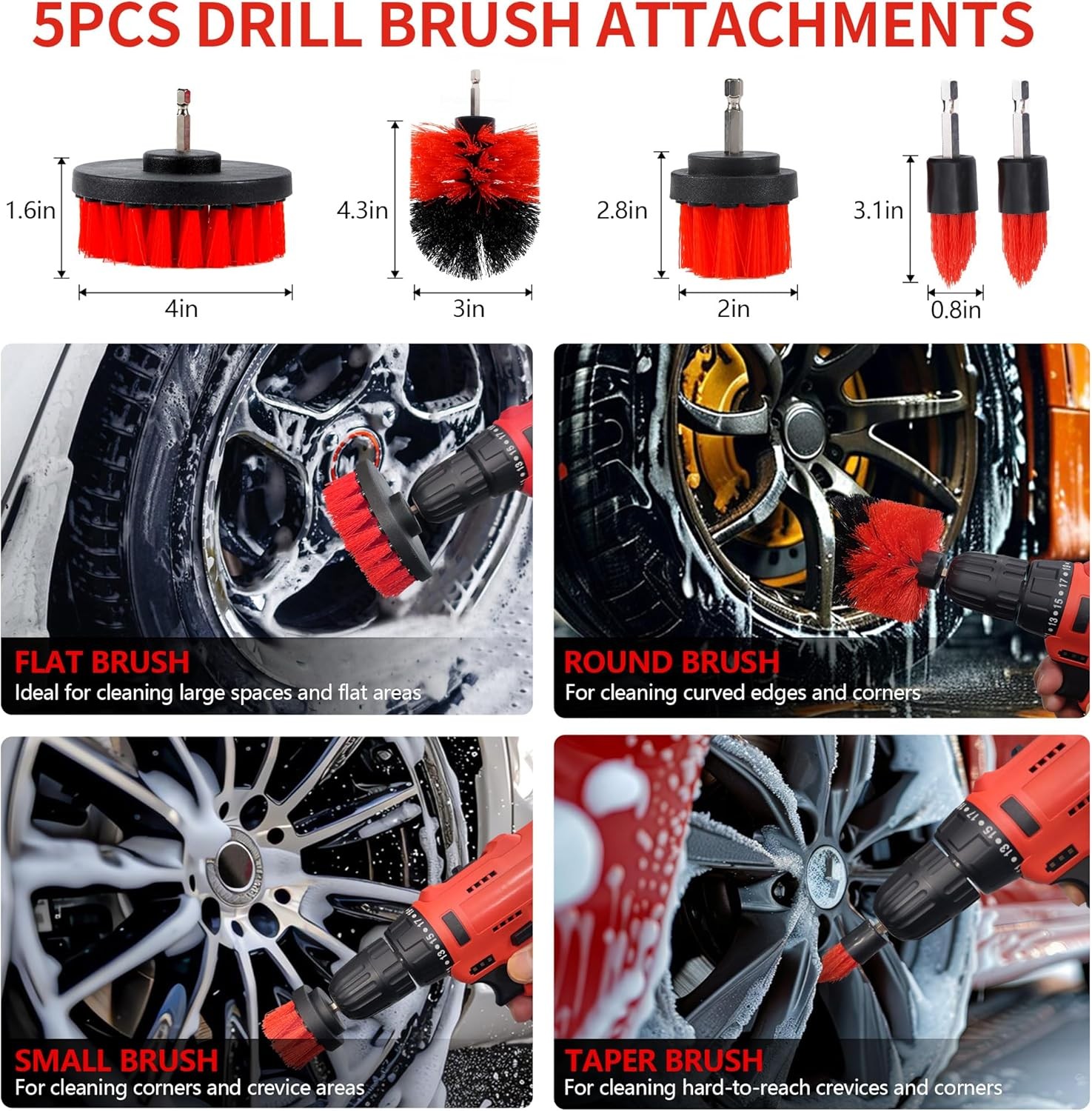 5PCS DRILL BRUSH ATTACHMENTS

1.6in
4in

4.3in
3in

2.8in
2in

3.1in
0.8in

FLAT BRUSH
Ideal for cleaning large spaces and flat areas

ROUND BRUSH
For cleaning curved edges and corners

SMALL BRUSH
For cleaning corners and crevice areas

TAPER BRUSH
For cleaning hard-to-reach crevices and corners