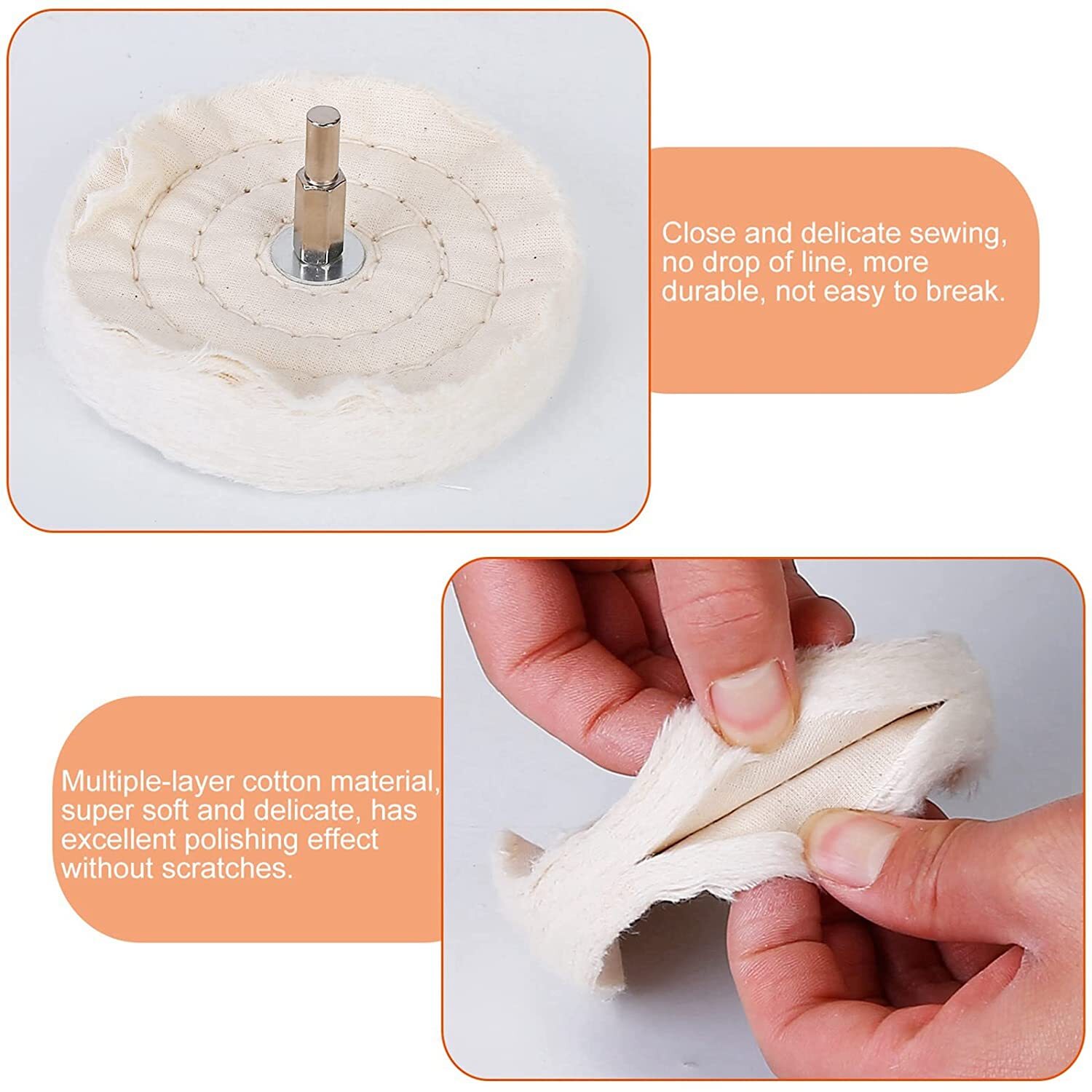 Close and delicate sewing, no drop of line, more durable, not easy to break.

Multiple-layer cotton material, super soft and delicate, has excellent polishing effect without scratches.