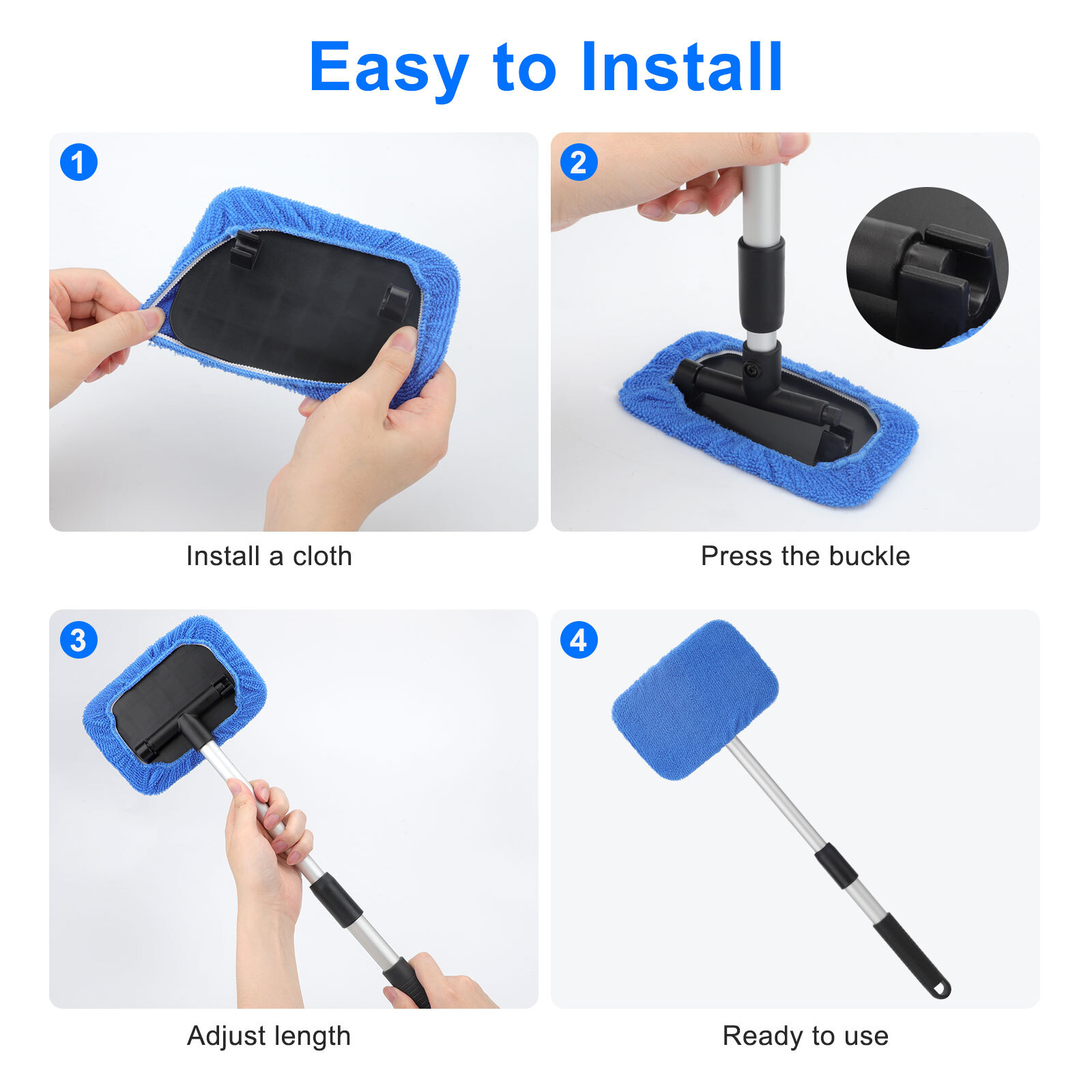 Easy to Install

1

Install a cloth

2

Press the buckle

3

Adjust length

4

Ready to use