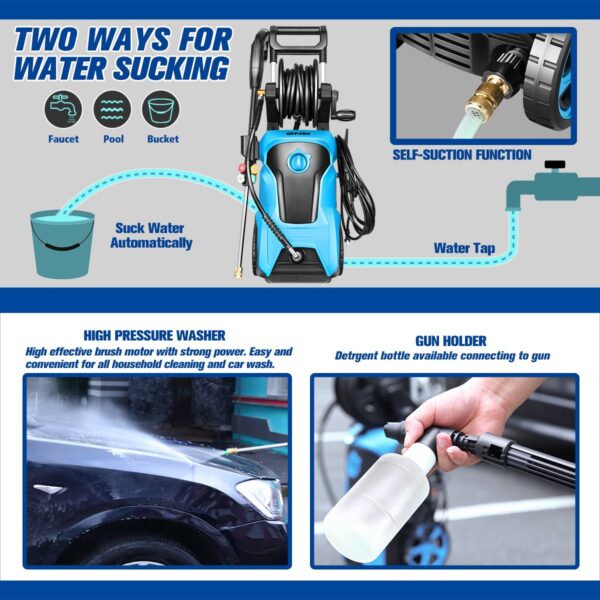 TWO WAYS FOR WATER SUCKING

Faucet Pool Bucket

SELF-SUCTION FUNCTION

Suck Water Automatically

Water Tap

HIGH PRESSURE WASHER

High effective brush motor with strong power. Easy and convenient for all household cleaning and car wash.

GUN HOLDER

Detrgent bottle available connecting to gun