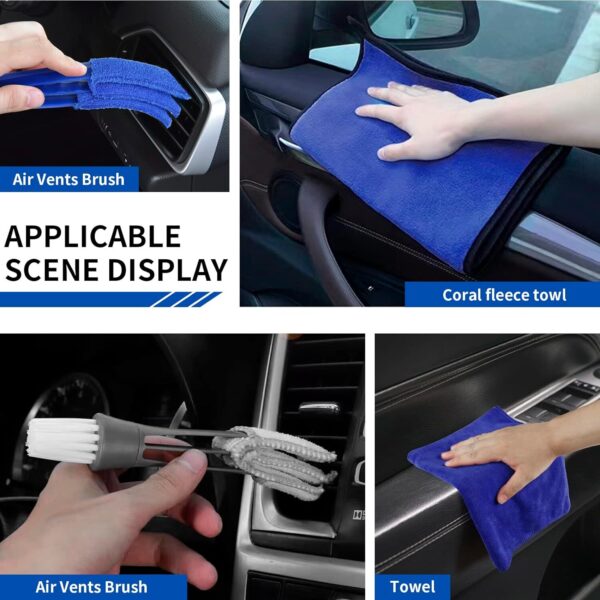 Air Vents Brush

APPLICABLE SCENE DISPLAY

Coral fleece towl

Air Vents Brush

Towel