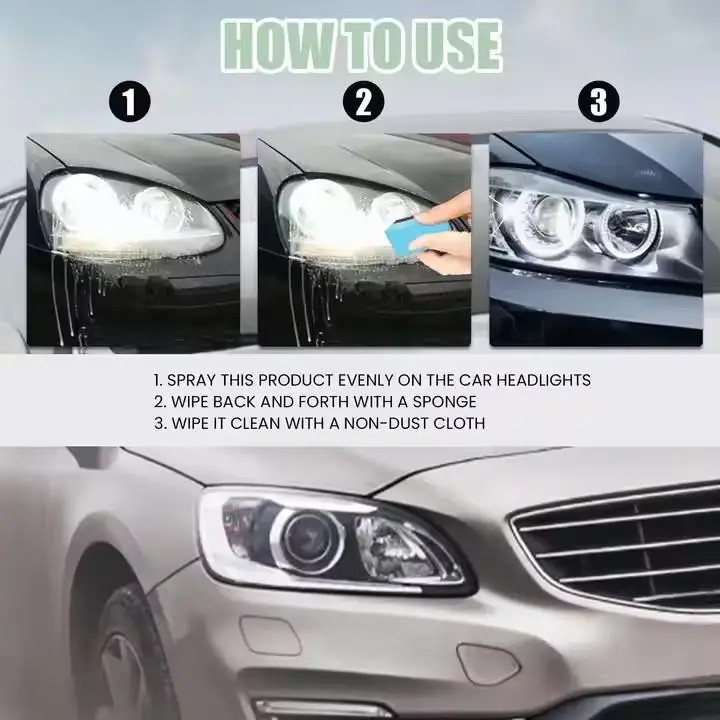 HOW TO USE

1

2

3

1. SPRAY THIS PRODUCT EVENLY ON THE CAR HEADLIGHTS
2. WIPE BACK AND FORTH WITH A SPONGE
3. WIPE IT CLEAN WITH A NON-DUST CLOTH