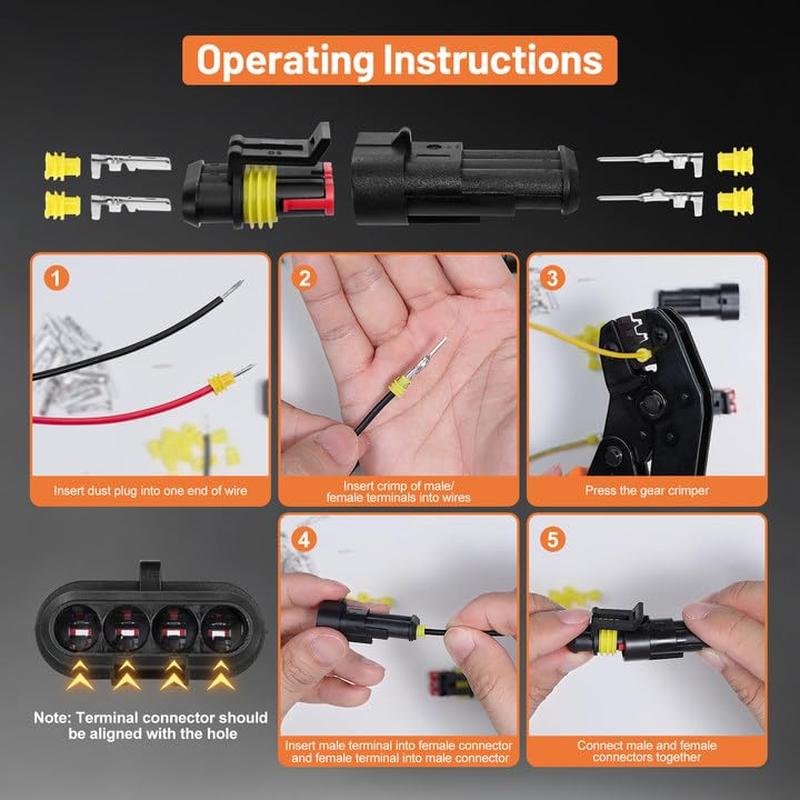 Operating Instructions

1
Insert dust plug into one end of wire

2
Insert crimp of male/ female terminals into wires

3
Press the gear crimper

Note: Terminal connector should be aligned with the hole

4
Insert male terminal into female connector and female terminal into male connector

5
Connect male and female connectors together