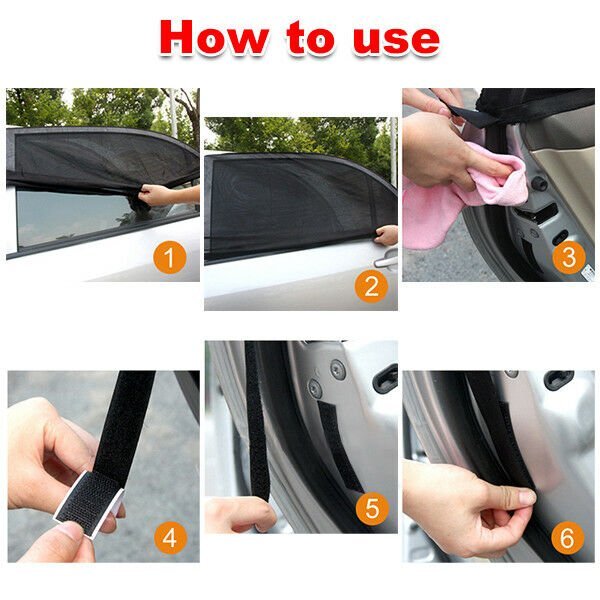 How to use

1

2

3

4

5

6