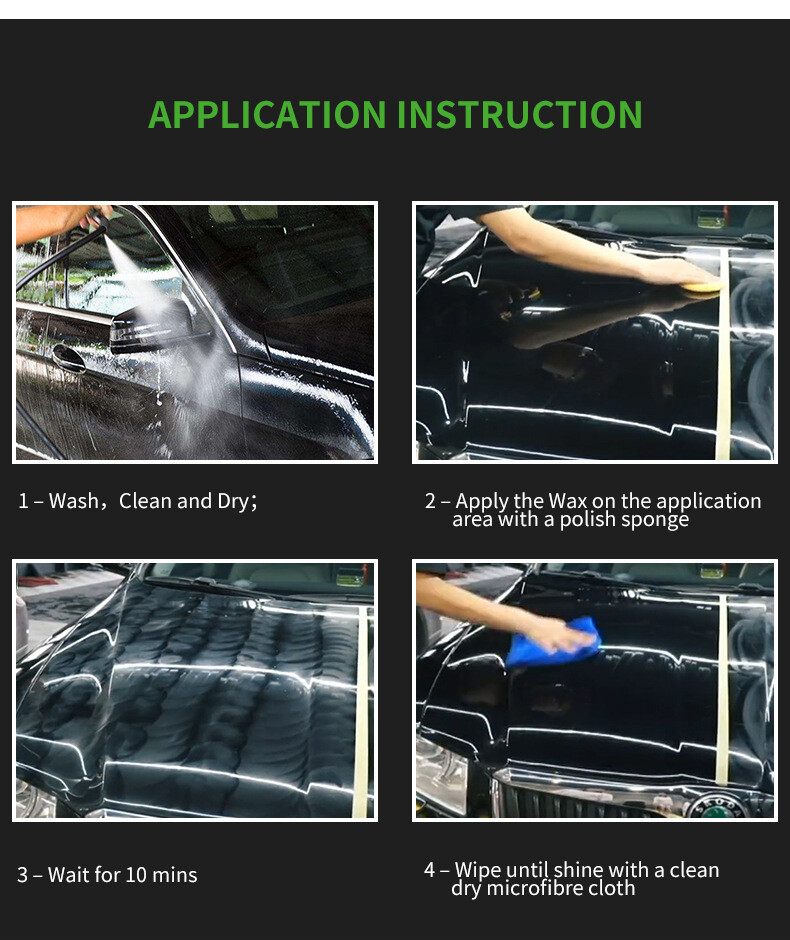 APPLICATION INSTRUCTION

1 – Wash，Clean and Dry;

2 – Apply the Wax on the application area with a polish sponge

3 – Wait for 10 mins

4 – Wipe until shine with a clean dry microfibre cloth