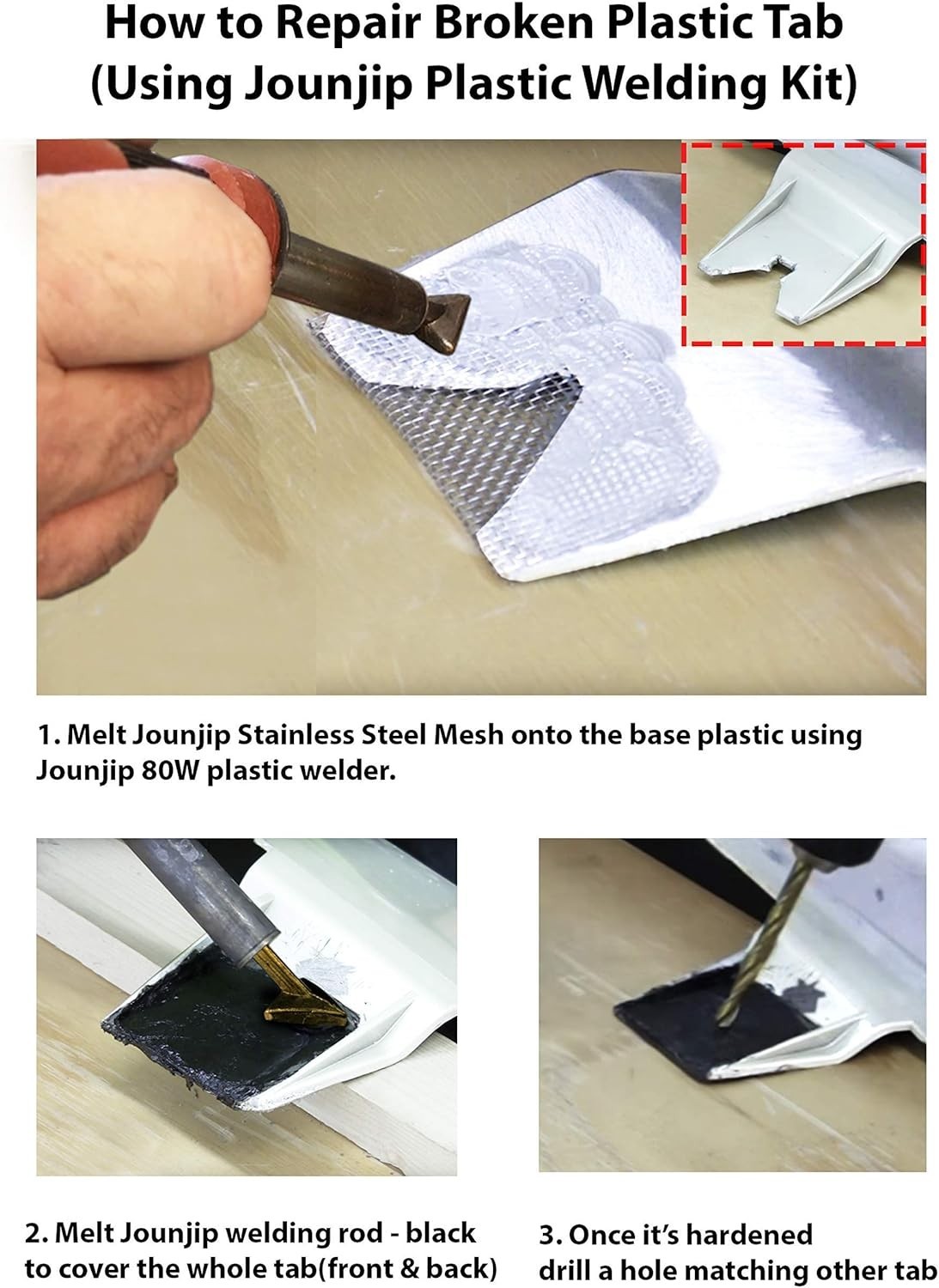 How to Repair Broken Plastic Tab (Using Jounjip Plastic Welding Kit)

1. Melt Jounjip Stainless Steel Mesh onto the base plastic using Jounjip 80W plastic welder.

2. Melt Jounjip welding rod - black to cover the whole tab(front & back)

3. Once it's hardened drill a hole matching other tab