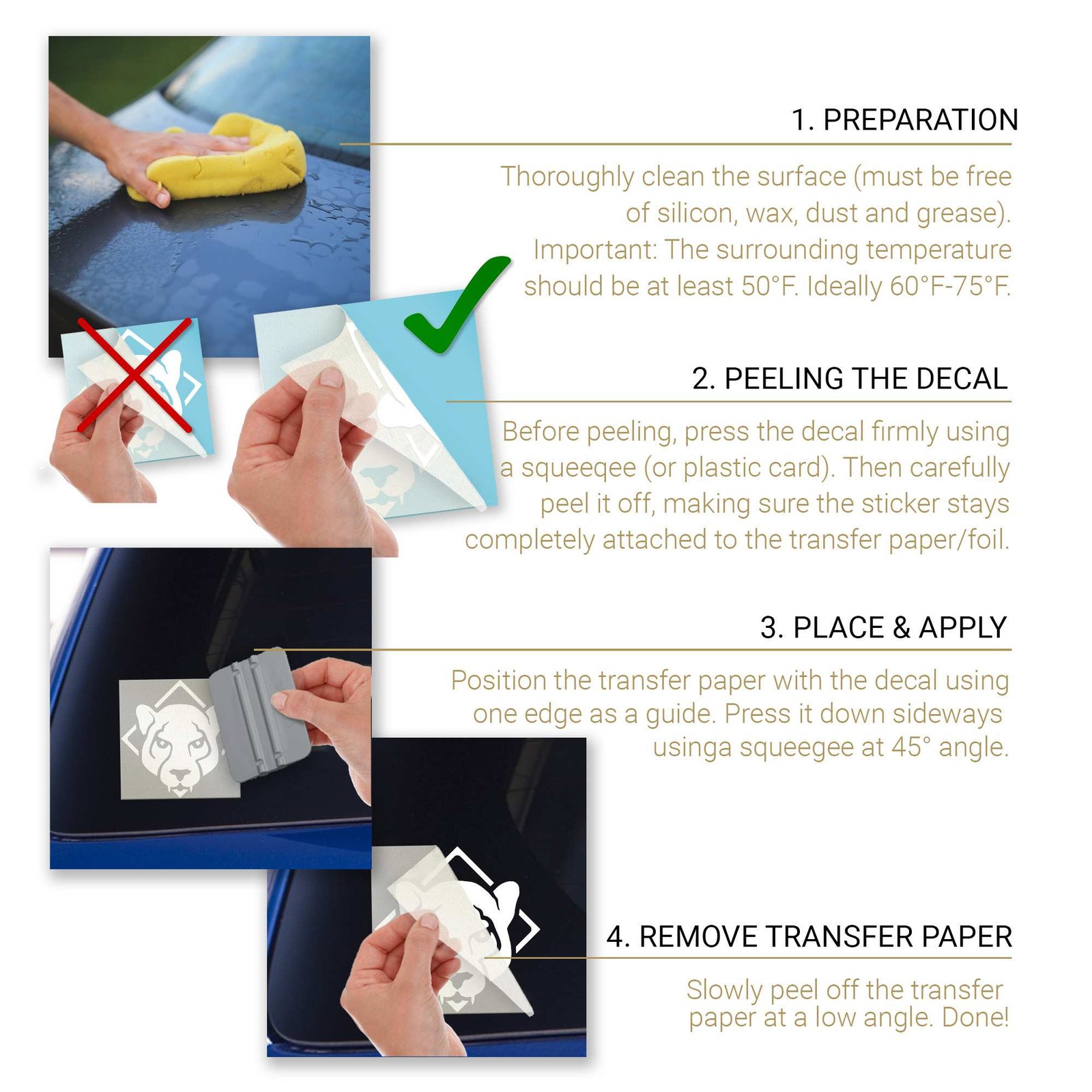 1. PREPARATION

Thoroughly clean the surface (must be free of silicon, wax, dust and grease). Important: The surrounding temperature should be at least 50°F. Ideally 60°F-75°F.

2. PEELING THE DECAL

Before peeling, press the decal firmly using a squeeqee (or plastic card). Then carefully peel it off, making sure the sticker stays completely attached to the transfer paper/foil.

3. PLACE & APPLY

Position the transfer paper with the decal using one edge as a guide. Press it down sideways usinga squeegee at 45° angle.

4. REMOVE TRANSFER PAPER

Slowly peel off the transfer paper at a low angle. Done!