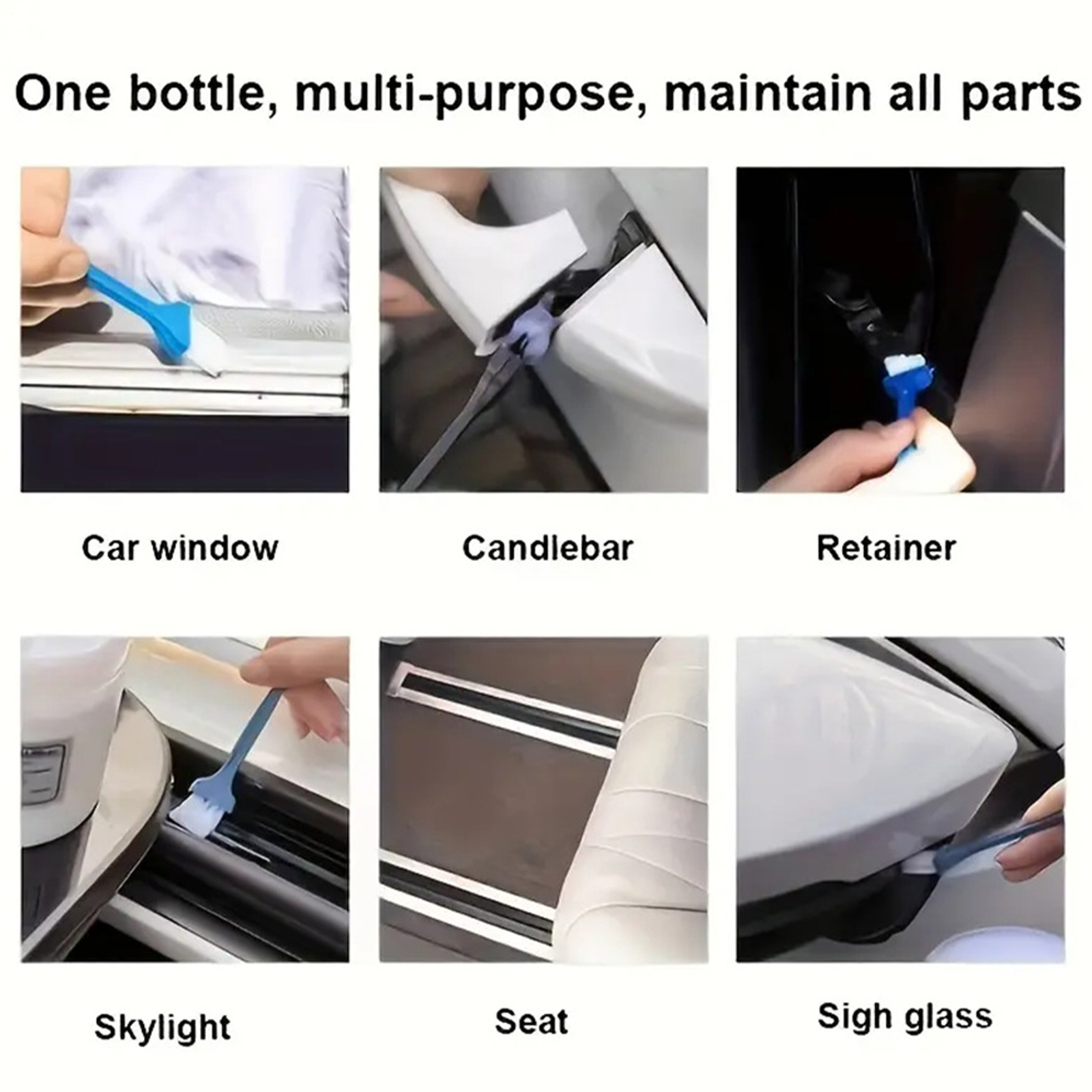 One bottle, multi-purpose, maintain all parts

Car window

Candlebar

Retainer

Skylight

Seat

Sigh glass