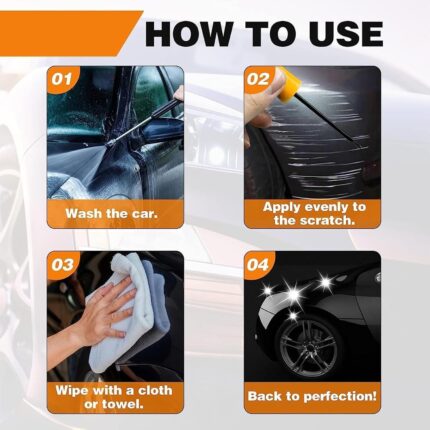 HOW TO USE

01
Wash the car.

02
Apply evenly to the scratch.

03
Wipe with a cloth or towel.

04
Back to perfection!