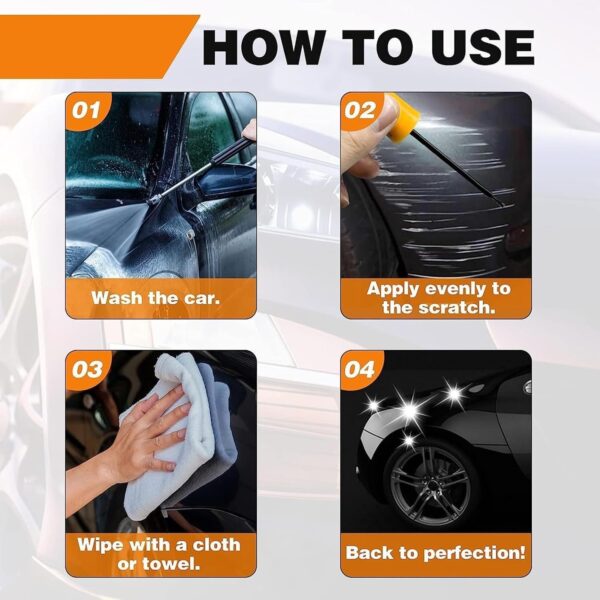 HOW TO USE

01

Wash the car.

02

Apply evenly to the scratch.

03

Wipe with a cloth or towel.

04

Back to perfection!