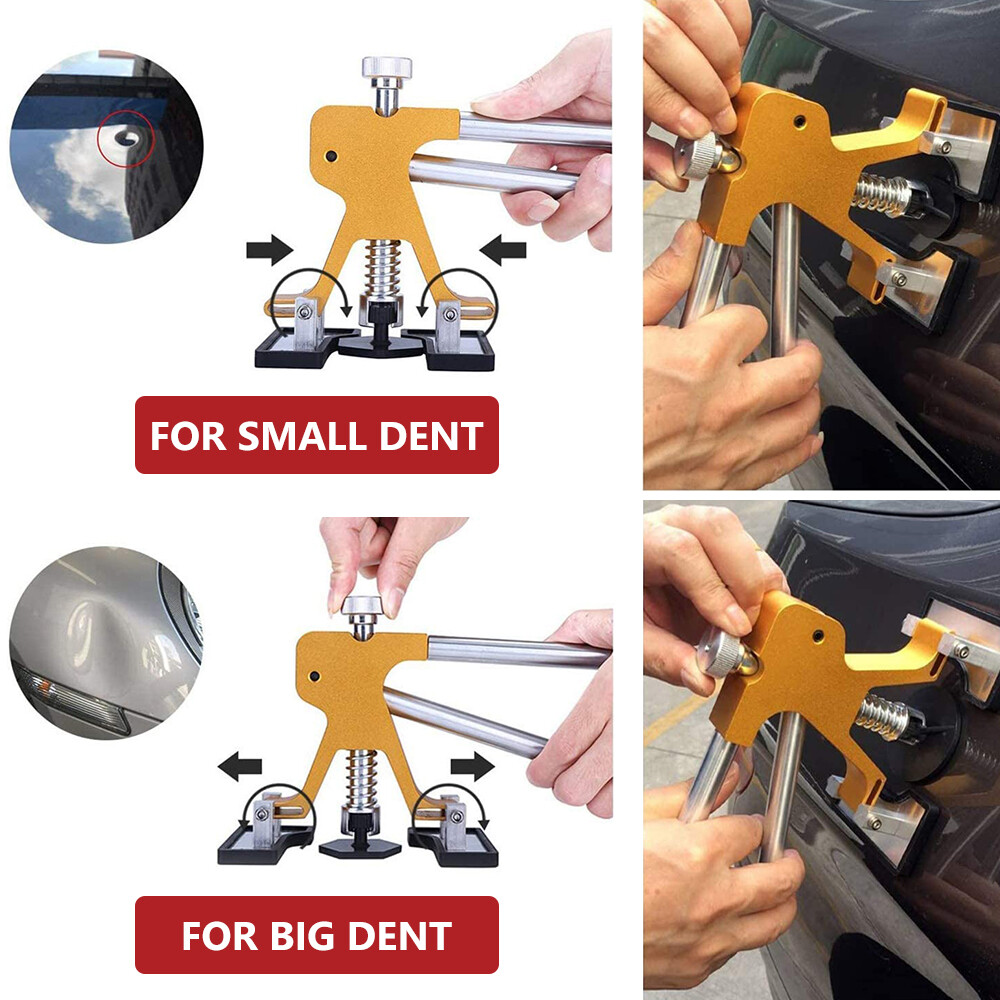 FOR SMALL DENT

FOR BIG DENT